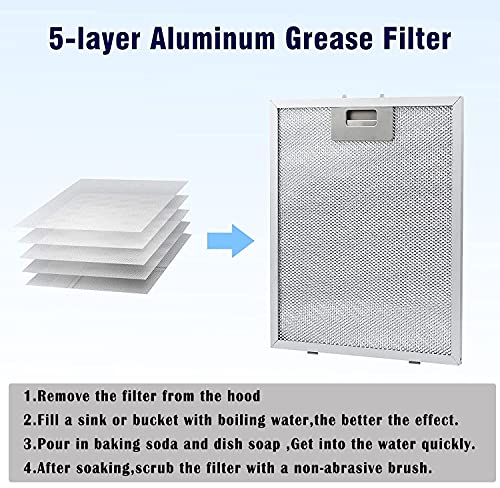 5-layer Aluminum Grease Filter

1.Remove the filter from the hood
2.Fill a sink or bucket with boiling water,the better the effect.
3.Pour in baking soda and dish soap ,Get into the water quickly.
4.After soaking,scrub the filter with a non-abrasive brush.